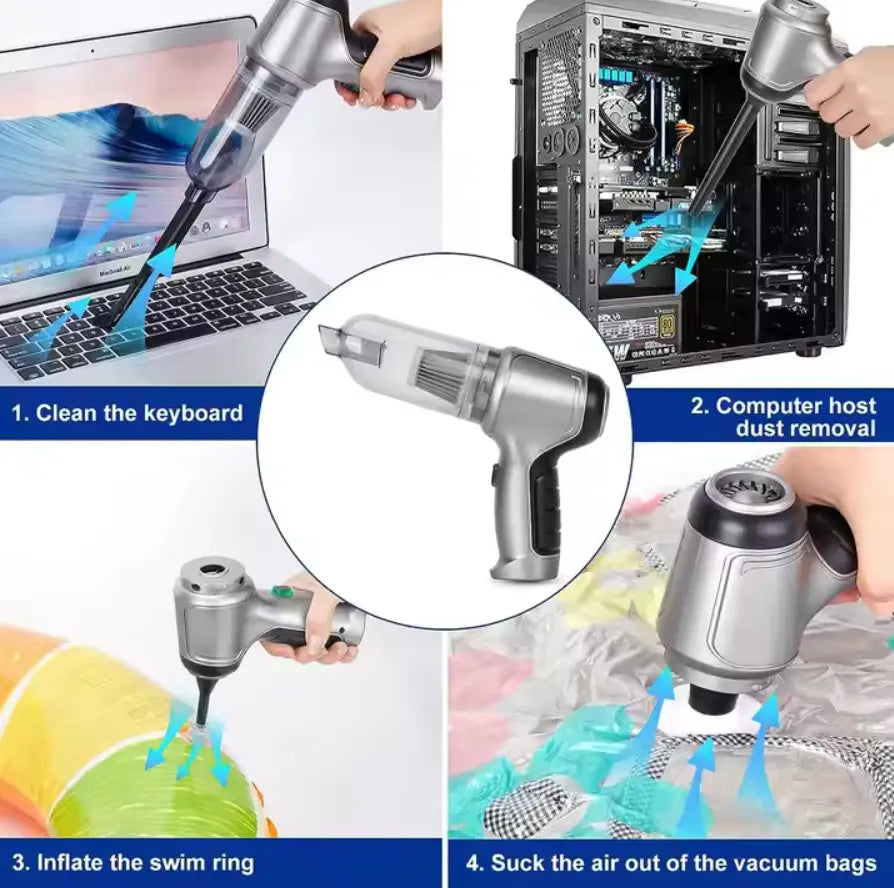 MacBook Air

1. Clean the keyboard

2. Computer host dust removal

3. Inflate the swim ring

4. Suck the air out of the vacuum bags