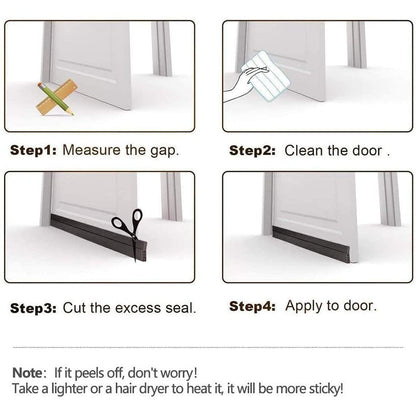 Step1: Measure the gap.

Step2: Clean the door .

Step3: Cut the excess seal.

Step4: Apply to door.

Note: If it peels off, don't worry!
Take a lighter or a hair dryer to heat it, it will be more sticky!