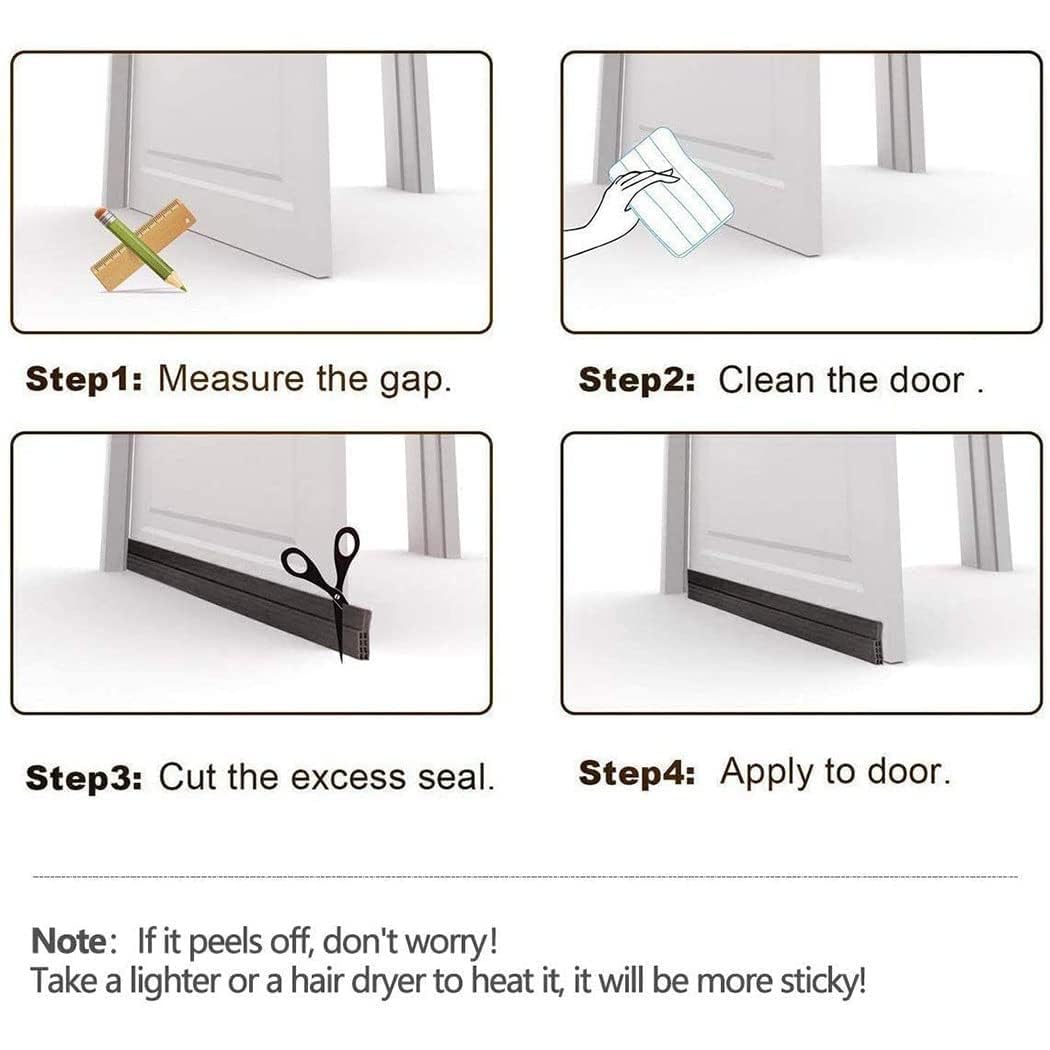 Step1: Measure the gap.

Step2: Clean the door .

Step3: Cut the excess seal.

Step4: Apply to door.

Note: If it peels off, don't worry!
Take a lighter or a hair dryer to heat it, it will be more sticky!