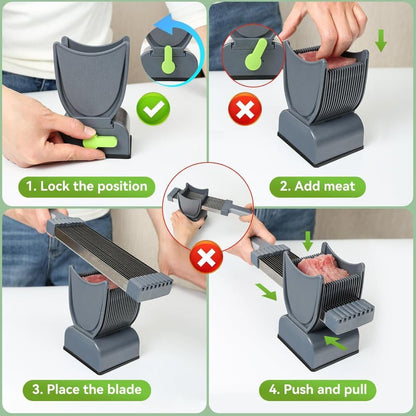 1. Lock the position

2. Add meat

3. Place the blade

4. Push and pull